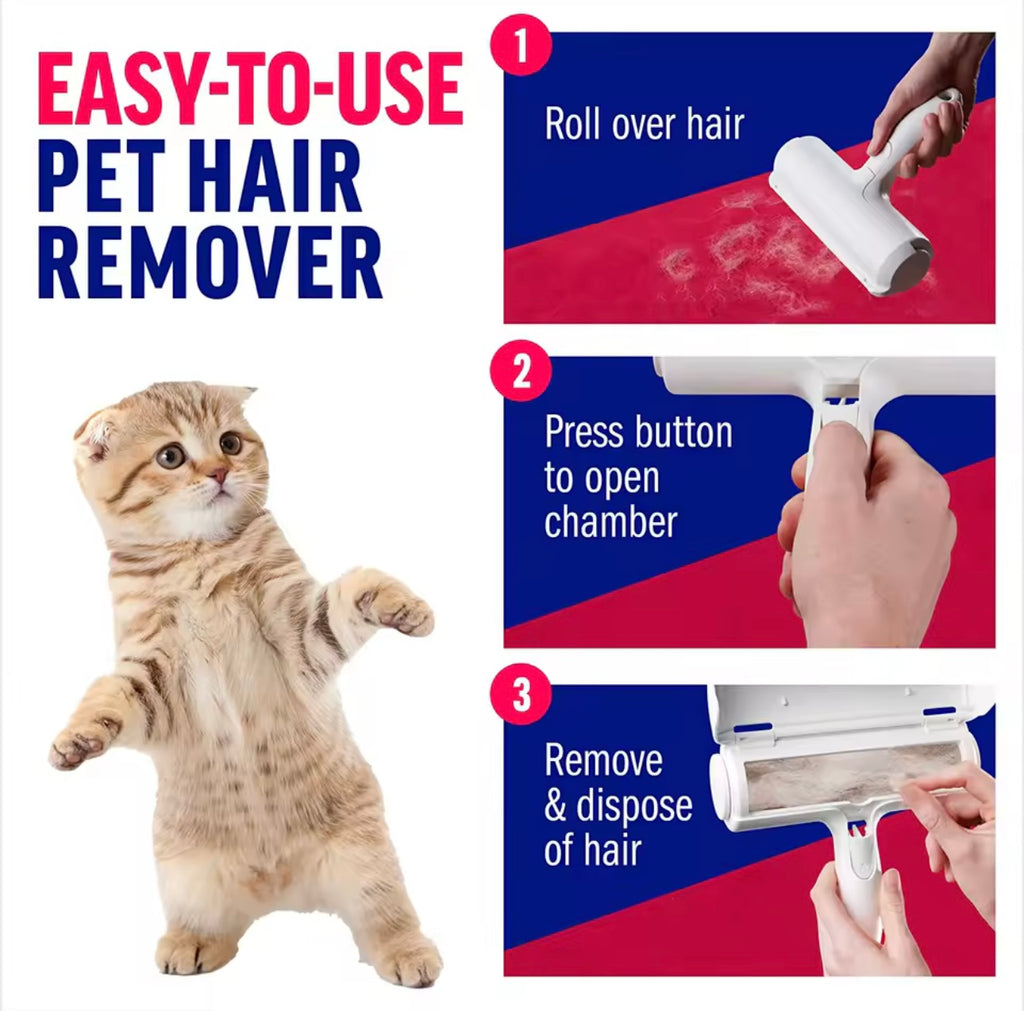 EASY-TO-USE
PET HAIR
REMOVER

1
Roll over hair

2
Press button to open chamber

3
Remove & dispose of hair